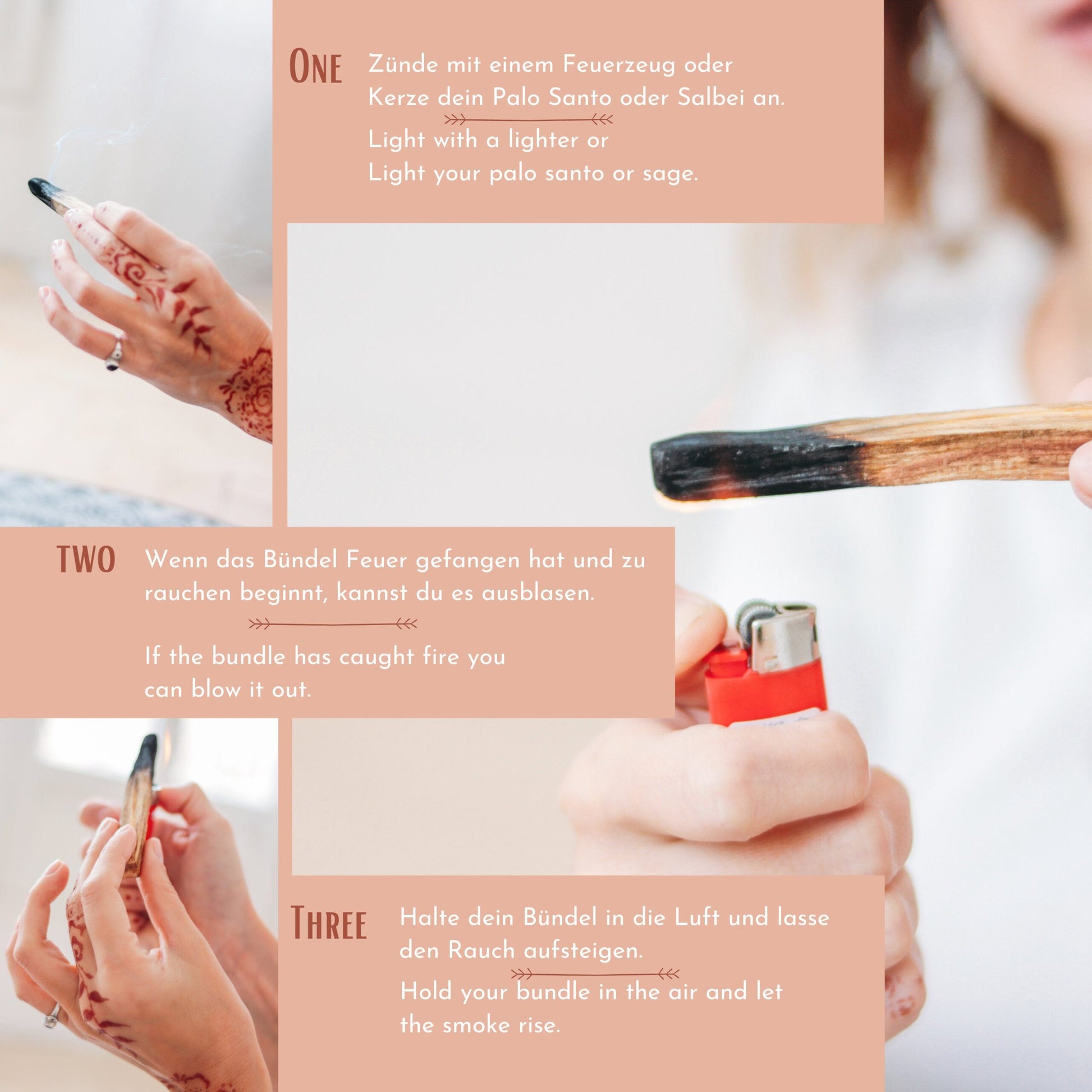 ONE

Zünde mit einem Feuerzeug oder Kerze dein Palo Santo oder Salbei an.

Light with a lighter or Light your palo santo or sage.

TWO

Wenn das Bündel Feuer gefangen hat und zu rauchen beginnt, kannst du es ausblasen.

If the bundle has caught fire you can blow it out.

THREE

Halte dein Bündel in die Luft und lasse den Rauch aufsteigen.

Hold your bundle in the air and let the smoke rise.