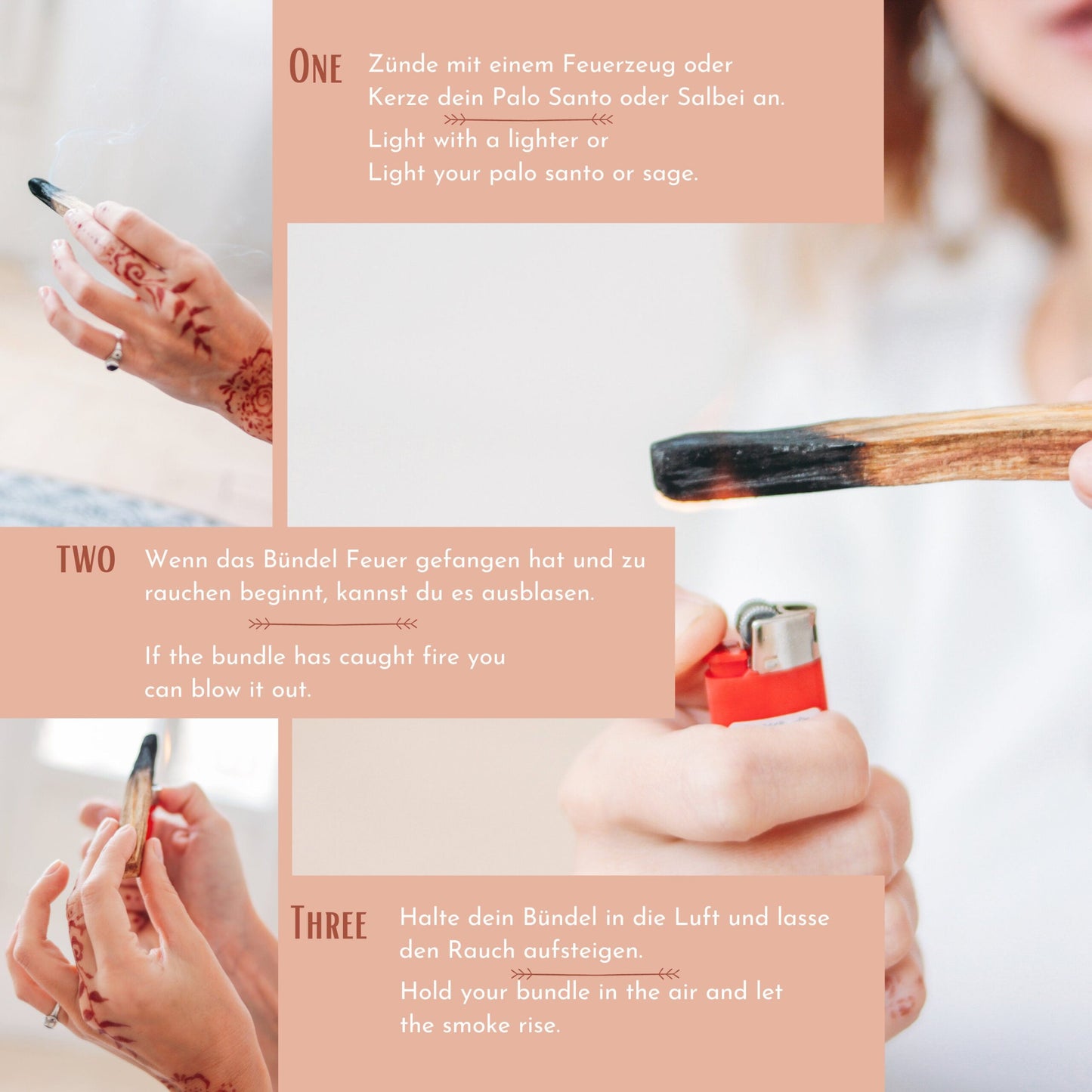 ONE

Zünde mit einem Feuerzeug oder Kerze dein Palo Santo oder Salbei an.

Light with a lighter or Light your palo santo or sage.

TWO

Wenn das Bündel Feuer gefangen hat und zu rauchen beginnt, kannst du es ausblasen.

If the bundle has caught fire you can blow it out.

THREE

Halte dein Bündel in die Luft und lasse den Rauch aufsteigen.

Hold your bundle in the air and let the smoke rise.